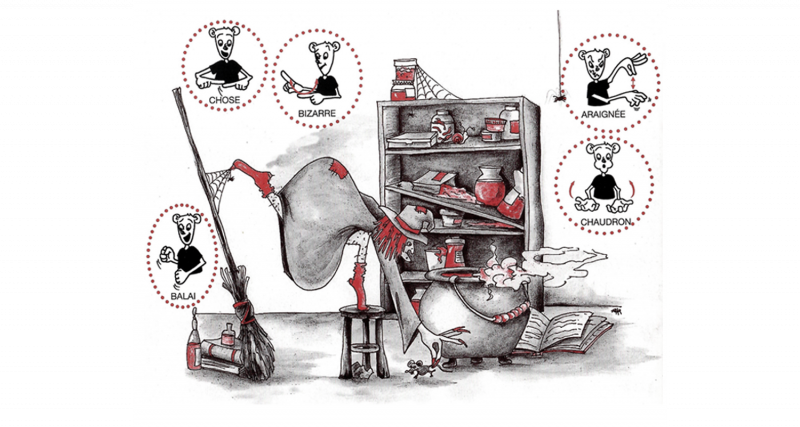 CHOSE

BIZARRE

ARAIGNÉE

CHAUDRON

BALAI